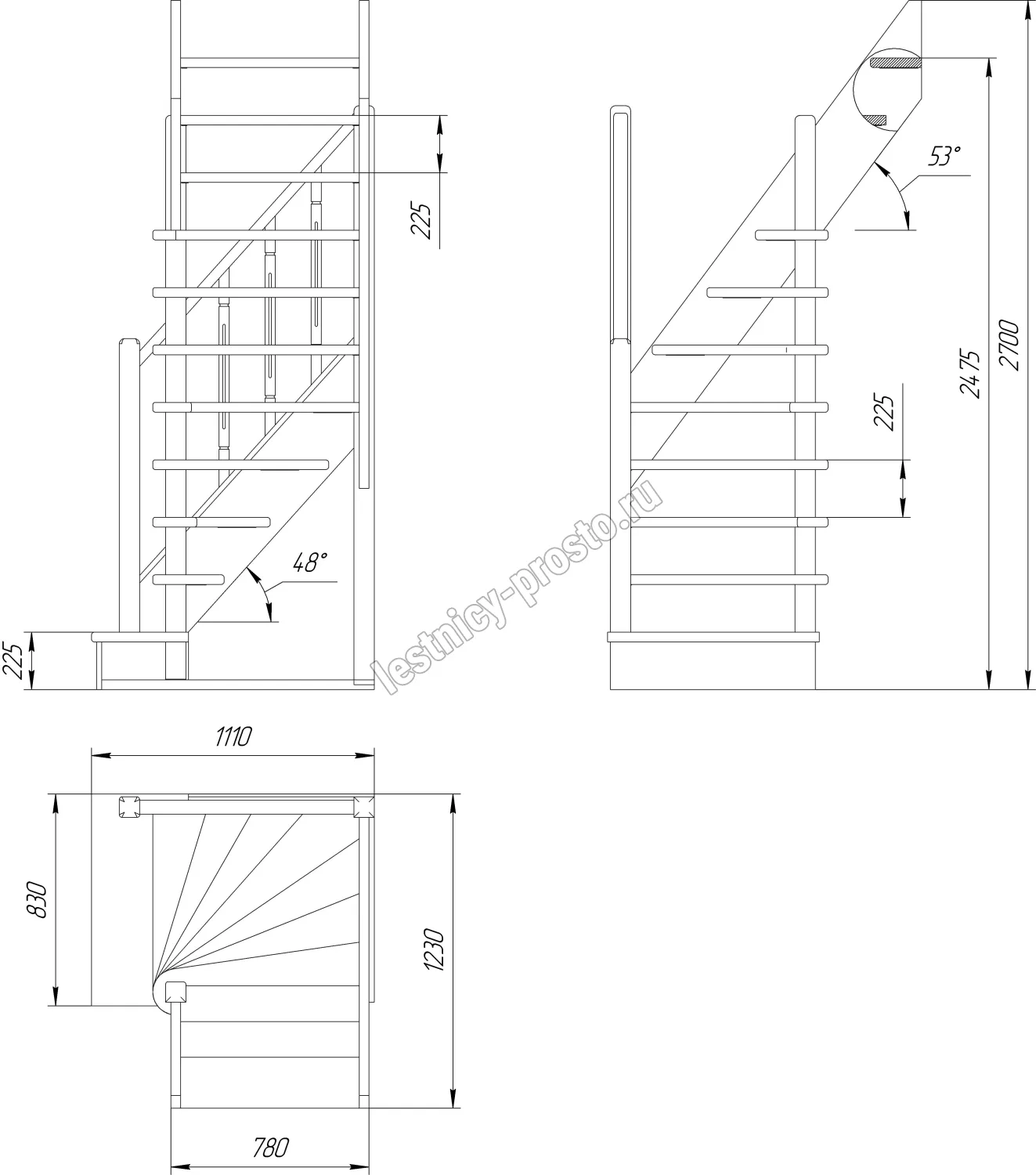 225

48°

225

lestnicy-prosto.ru

53°

225

2475

2700

1110

830

1230

780